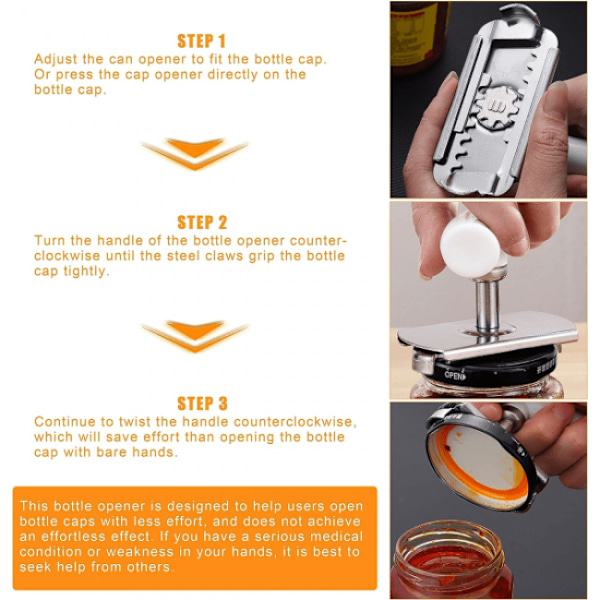 STEP 1
Adjust the can opener to fit the bottle cap. Or press the cap opener directly on the bottle cap.

STEP 2
Turn the handle of the bottle opener counterclockwise until the steel claws grip the bottle cap tightly.

STEP 3
Continue to twist the handle counterclockwise, which will save effort than opening the bottle cap with bare hands.

This bottle opener is designed to help users open bottle caps with less effort, and does not achieve an effortless effect. If you have a serious medical condition or weakness in your hands, it is best to seek help from others.

OPEN