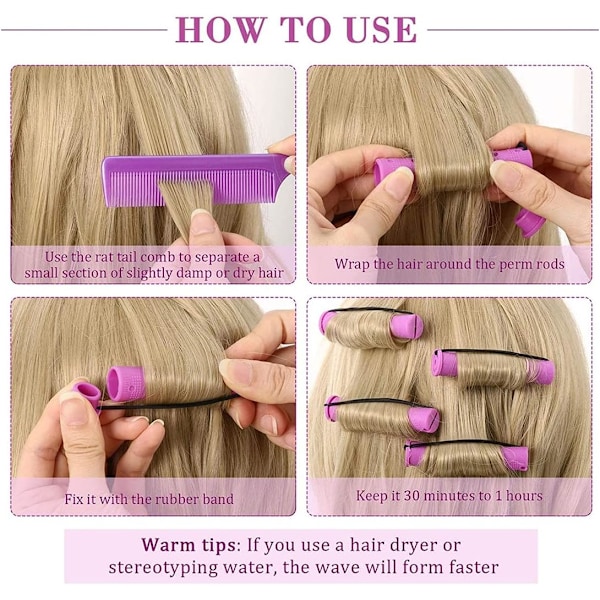 HOW TO USE

Use the rat tail comb to separate a small section of slightly damp or dry hair

Wrap the hair around the perm rods

Fix it with the rubber band

Keep it 30 minutes to 1 hours

Warm tips: If you use a hair dryer or stereotyping water, the wave will form faster