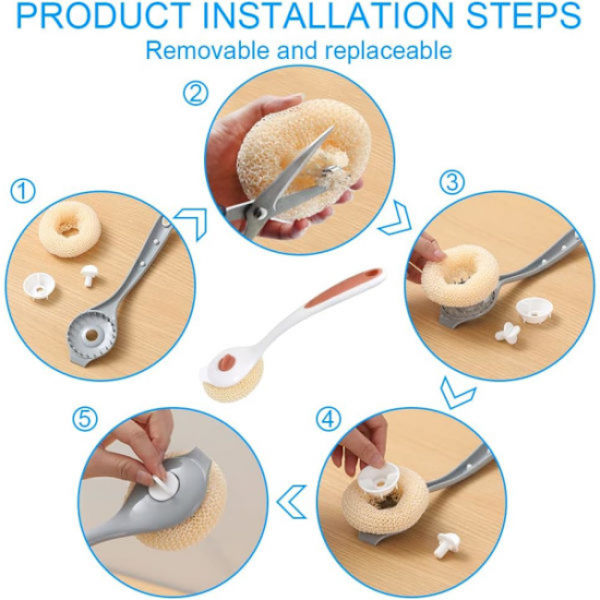 PRODUCT INSTALLATION STEPS
Removable and replaceable

①

②

③

④

⑤