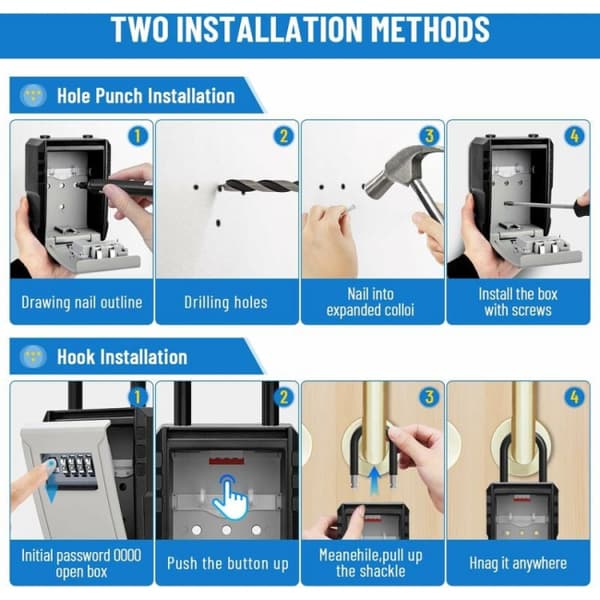 TWO INSTALLATION METHODS

Hole Punch Installation

1
Drawing nail outline

2
Drilling holes

3
Nail into expanded colloi

4
Install the box with screws

Hook Installation

1
Initial password 0000 open box

2
Push the button up

3
Meanehile,pull up the shackle

4
Hnag it anywhere