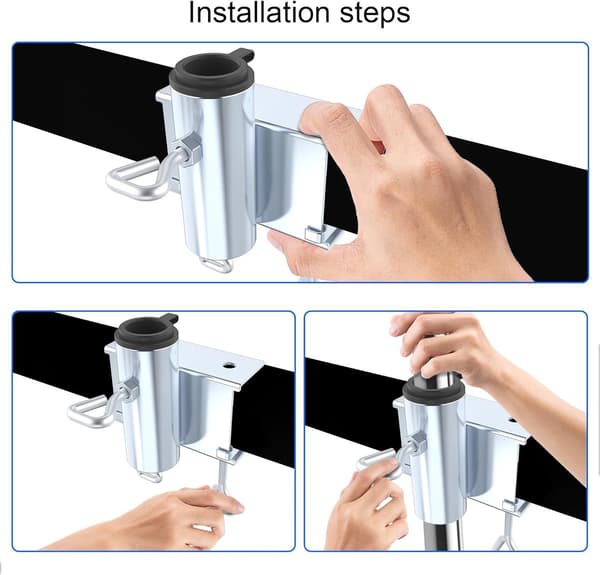 Installation steps