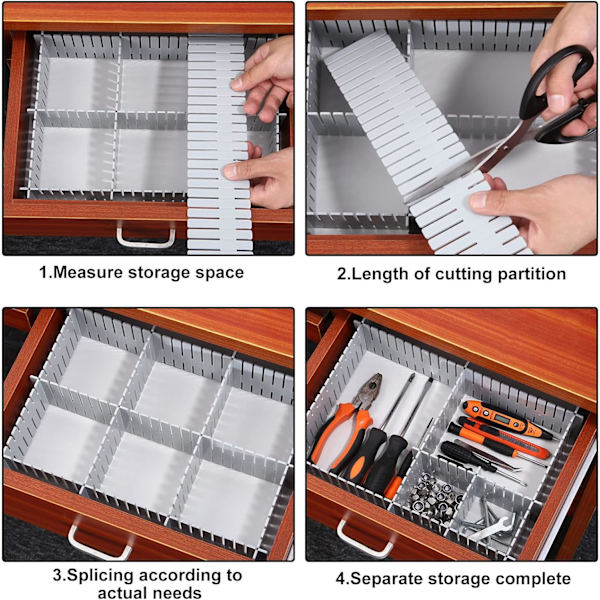 1.Measure storage space

2.Length of cutting partition

3.Splicing according to actual needs

4.Separate storage complete