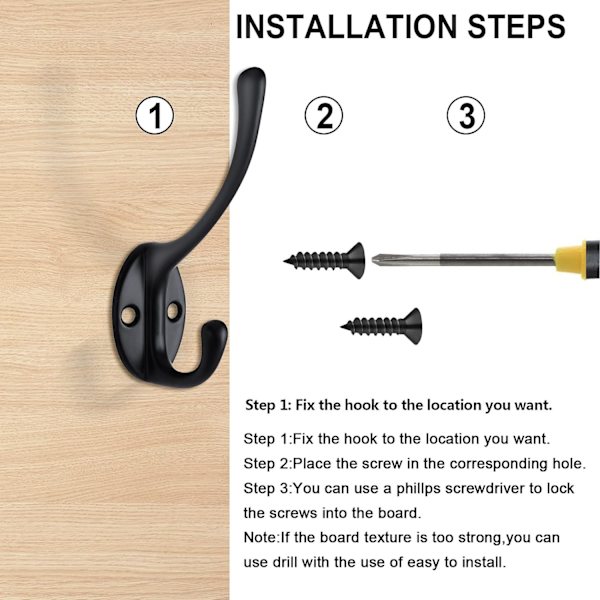 INSTALLATION STEPS

1

2

3

Step 1: Fix the hook to the location you want.

Step 1:Fix the hook to the location you want.
Step 2:Place the screw in the corresponding hole.
Step 3:You can use a phillps screwdriver to lock the screws into the board.
Note:If the board texture is too strong,you can use drill with the use of easy to install.