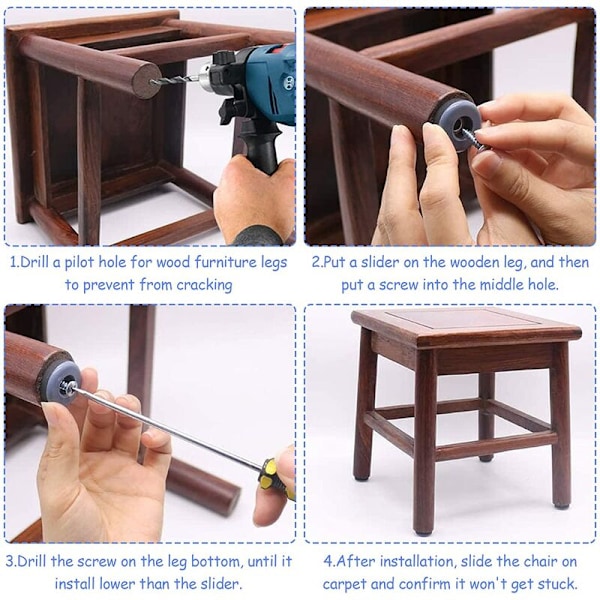 1.Drill a pilot hole for wood furniture legs to prevent from cracking

2.Put a slider on the wooden leg, and then put a screw into the middle hole.

3.Drill the screw on the leg bottom, until it install lower than the slider.

4.After installation, slide the chair on carpet and confirm it won't get stuck.