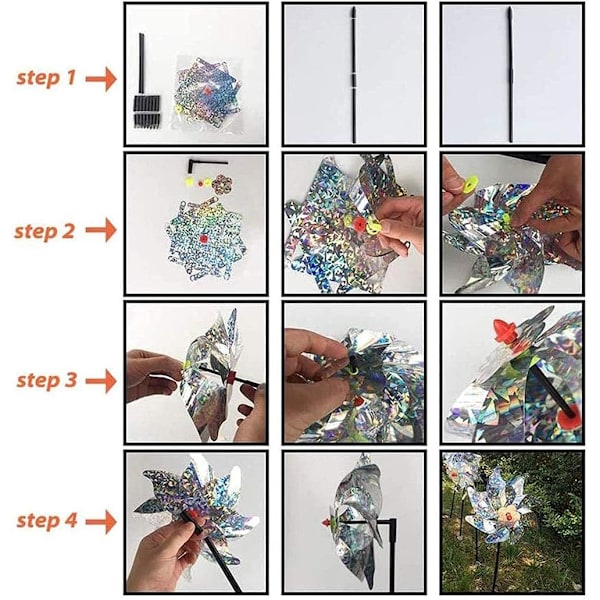 step 1

step 2

step 3

step 4