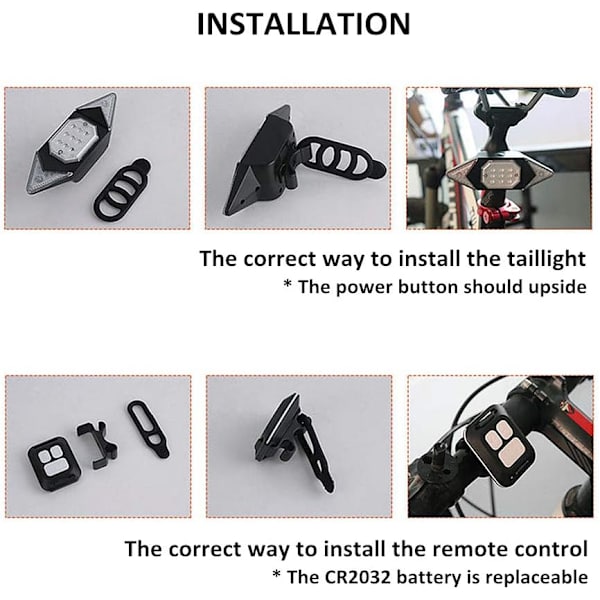 INSTALLATION

The correct way to install the taillight
* The power button should upside

The correct way to install the remote control
* The CR2032 battery is replaceable