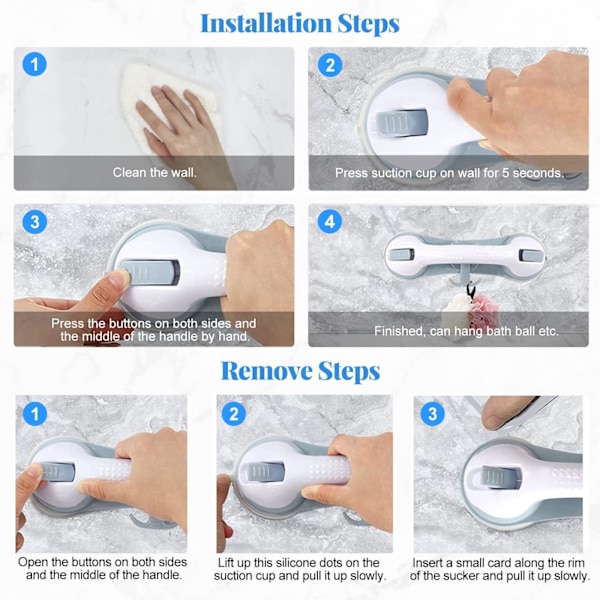 Installation Steps

1
Clean the wall.

2
Press suction cup on wall for 5 seconds.

3
Press the buttons on both sides and the middle of the handle by hand.

4
Finished, can hang bath ball etc.

Remove Steps

1
Open the buttons on both sides and the middle of the handle.

2
Lift up this silicone dots on the suction cup and pull it up slowly.

3
Insert a small card along the rim of the sucker and pull it up slowly.