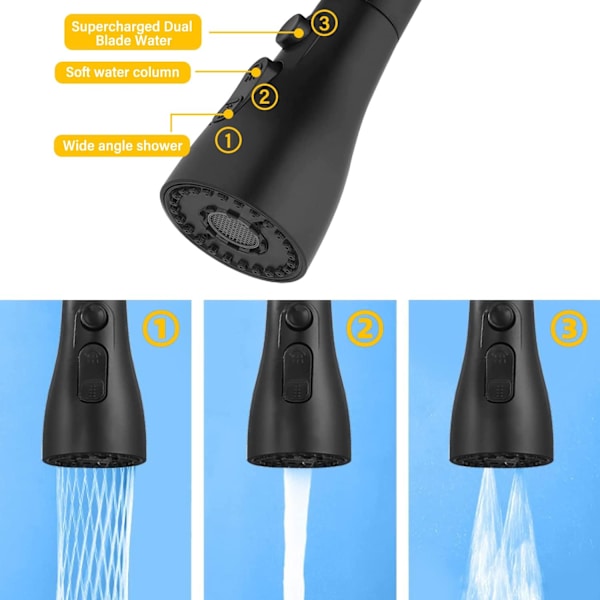 Supercharged Dual Blade Water
3
Soft water column
2
Wide angle shower
1

1
2
3