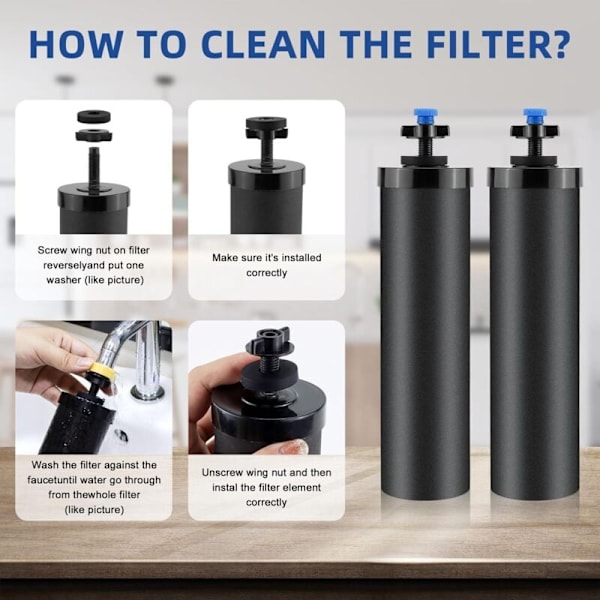 HOW TO CLEAN THE FILTER?

Screw wing nut on filter reverselyand put one washer (like picture)

Make sure it's installed correctly

Wash the filter against the faucetuntil water go through from thewhole filter (like picture)

Unscrew wing nut and then instal the filter element correctly