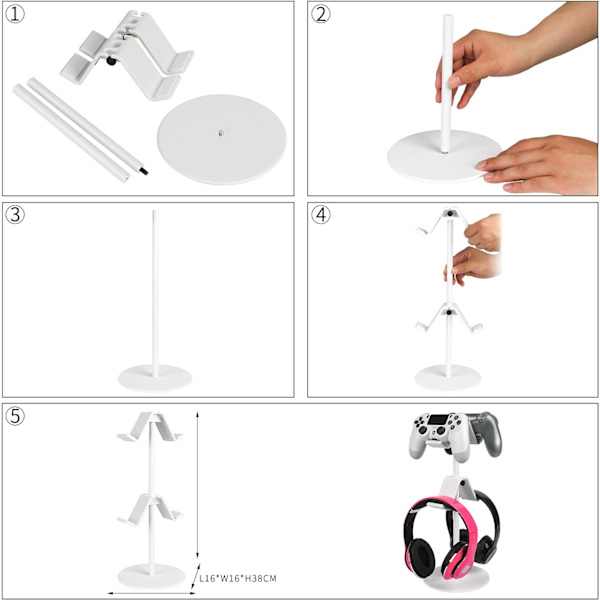 ①

②

③

④

⑤

L16*W16*H38CM