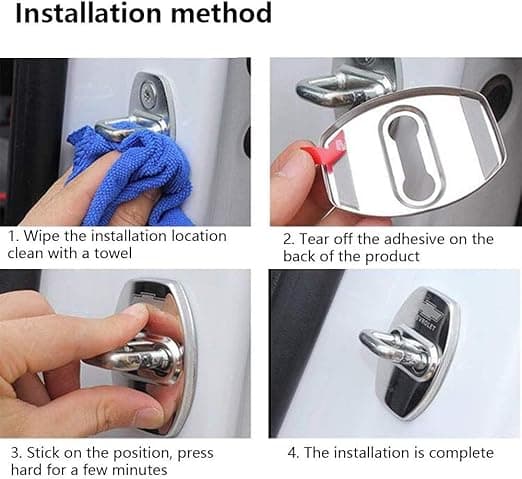 Installation method

1. Wipe the installation location clean with a towel

2. Tear off the adhesive on the back of the product

3. Stick on the position, press hard for a few minutes

4. The installation is complete