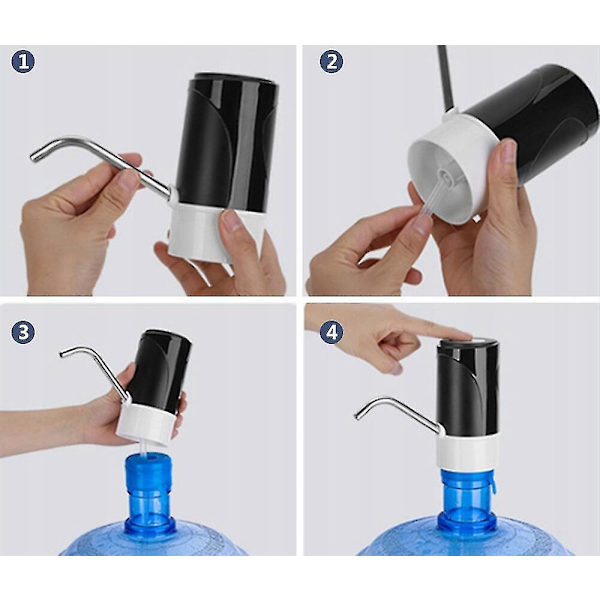 1

2

3

4