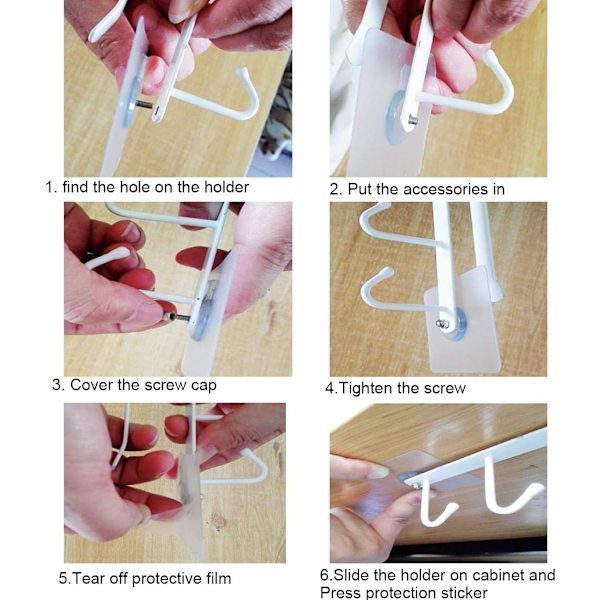 1. find the hole on the holder

2. Put the accessories in

3. Cover the screw cap

4.Tighten the screw

5.Tear off protective film

6.Slide the holder on cabinet and Press protection sticker