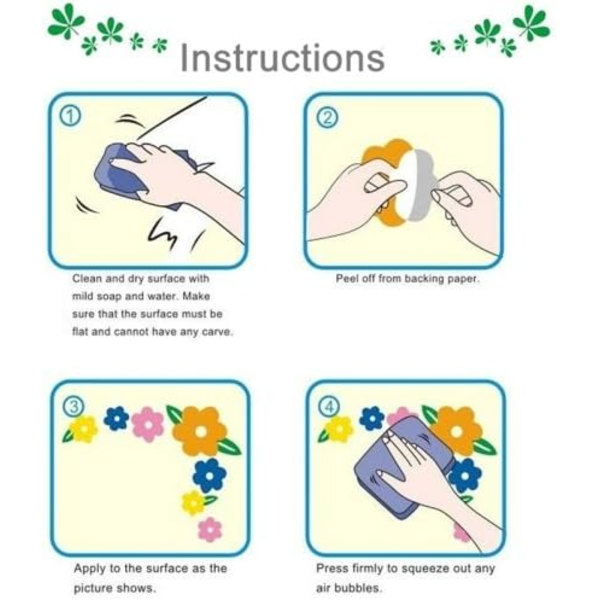 Instructions

①

Clean and dry surface with mild soap and water. Make sure that the surface must be flat and cannot have any carve.

②

Peel off from backing paper.

③

Apply to the surface as the picture shows.

④

Press firmly to squeeze out any air bubbles.