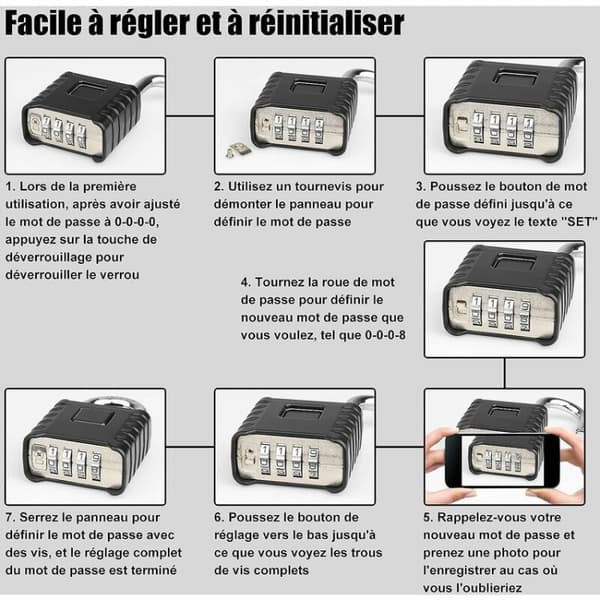 Facile à régler et à réinitialiser

1. Lors de la première utilisation, après avoir ajusté le mot de passe à 0-0-0-0, appuyez sur la touche de déverrouillage pour déverrouiller le verrou

2. Utilisez un tournevis pour démonter le panneau pour définir le mot de passe

3. Poussez le bouton de mot de passe défini jusqu'à ce que vous voyez le texte "SET"

4. Tournez la roue de mot de passe pour définir le nouveau mot de passe que vous voulez, tel que 0-0-0-8

7. Serrez le panneau pour définir le mot de passe avec des vis, et le réglage complet du mot de passe est terminé

6. Poussez le bouton de réglage vers le bas jusqu'à ce que vous voyez les trous de vis complets

5. Rappelez-vous votre nouveau mot de passe et prenez une photo pour l'enregistrer au cas où vous l'oublieriez