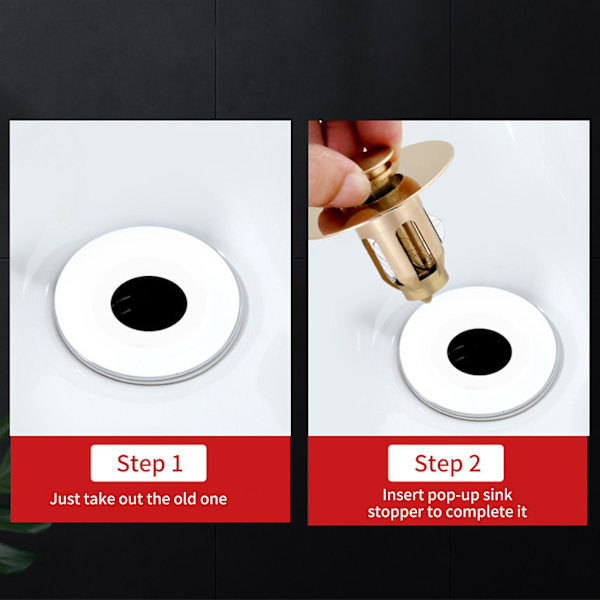 Step 1
Just take out the old one

Step 2
Insert pop-up sink stopper to complete it