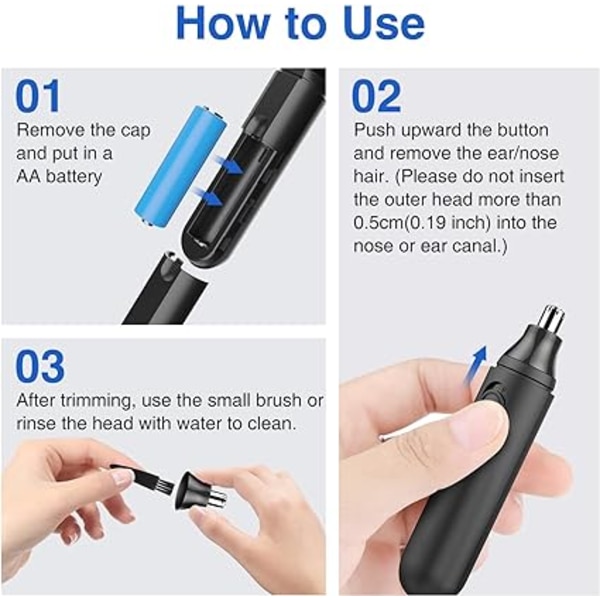 How to Use

01
Remove the cap and put in a AA battery

02
Push upward the button and remove the ear/nose hair. (Please do not insert the outer head more than 0.5cm(0.19 inch) into the nose or ear canal.)

03
After trimming, use the small brush or rinse the head with water to clean.