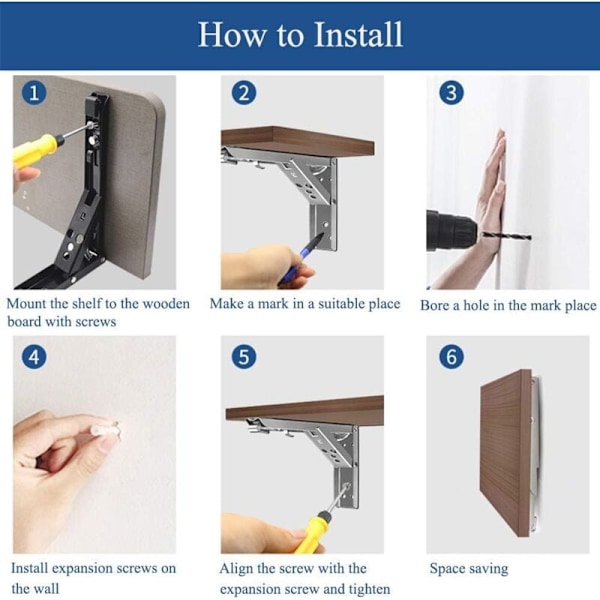 How to Install

1

Mount the shelf to the wooden board with screws

2

Make a mark in a suitable place

3

Bore a hole in the mark place

4

Install expansion screws on the wall

5

Align the screw with the expansion screw and tighten

6

Space saving