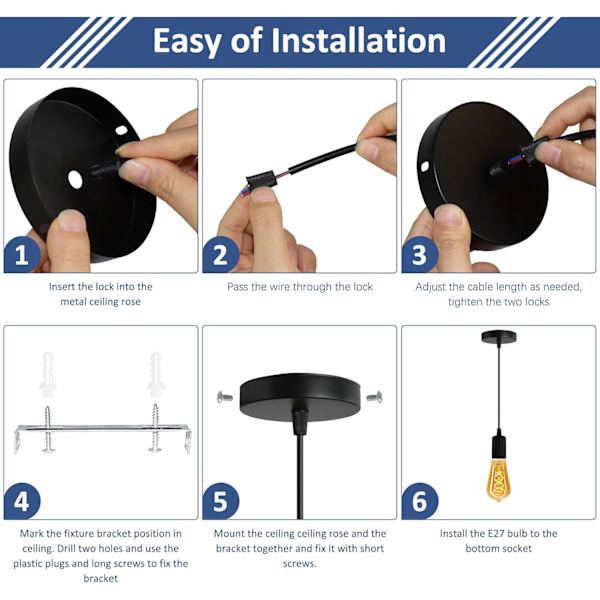 Easy of Installation

1

Insert the lock into the metal ceiling rose

2

Pass the wire through the lock

3

Adjust the cable length as needed, tighten the two locks

4

Mark the fixture bracket position in ceiling. Drill two holes and use the plastic plugs and long screws to fix the bracket

5

Mount the ceiling ceiling rose and the bracket together and fix it with short screws.

6

Install the E27 bulb to the bottom socket