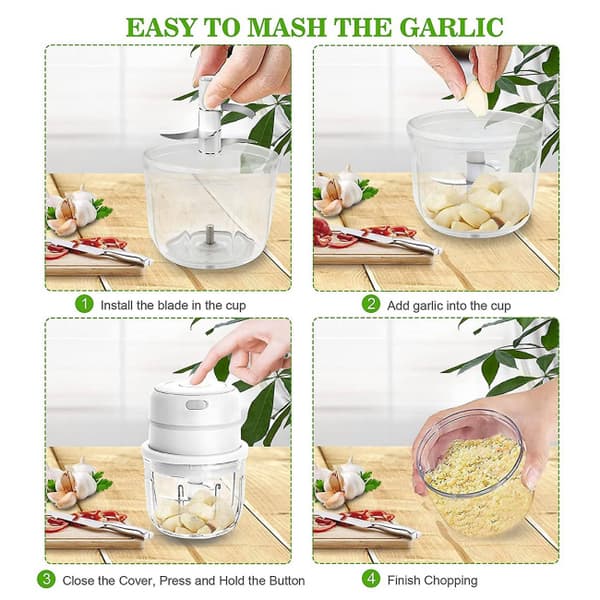 EASY TO MASH THE GARLIC

1 Install the blade in the cup

2 Add garlic into the cup

3 Close the Cover, Press and Hold the Button

4 Finish Chopping