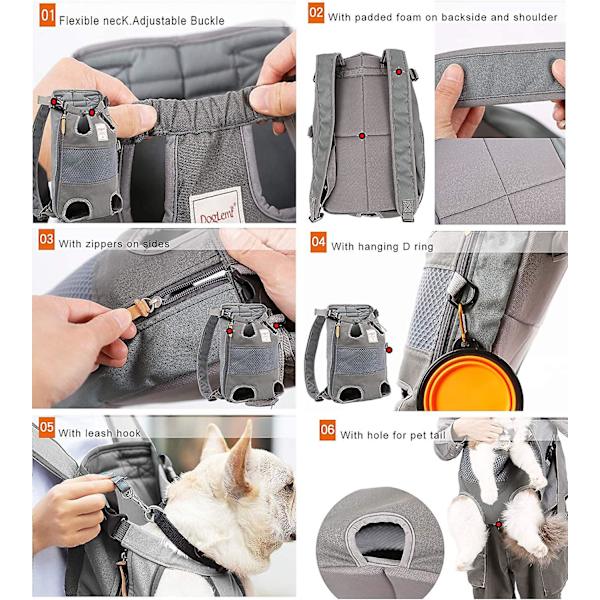 01 Flexible necK.Adjustable Buckle

DogLemi

02 With padded foam on backside and shoulder

03 With zippers on sides

04 With hanging D ring

05 With leash hook

06 With hole for pet tail