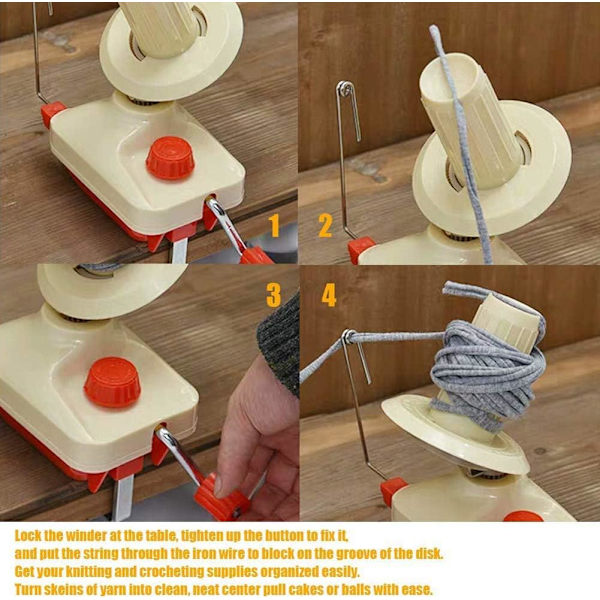 1

2

3

4

Lock the winder at the table, tighten up the button to fix it,
and put the string through the iron wire to block on the groove of the disk.
Get your knitting and crocheting supplies organized easily.
Turn skeins of yarn into clean, neat center pull cakes or balls with ease.