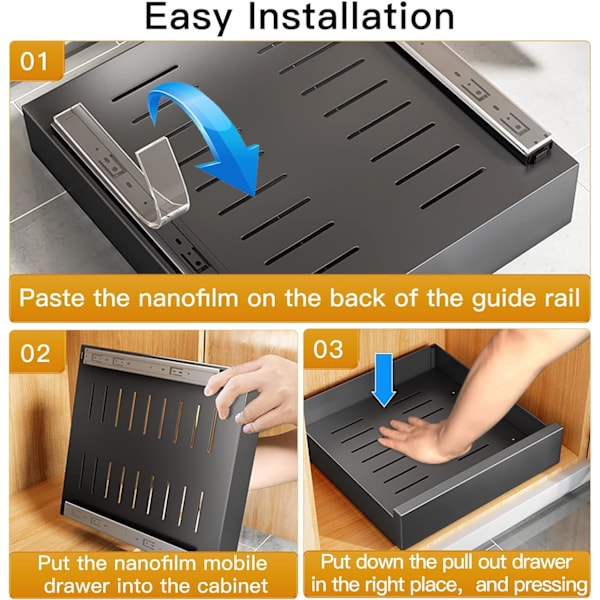 Easy Installation

01

Paste the nanofilm on the back of the guide rail

02

Put the nanofilm mobile drawer into the cabinet

03

Put down the pull out drawer in the right place, and pressing