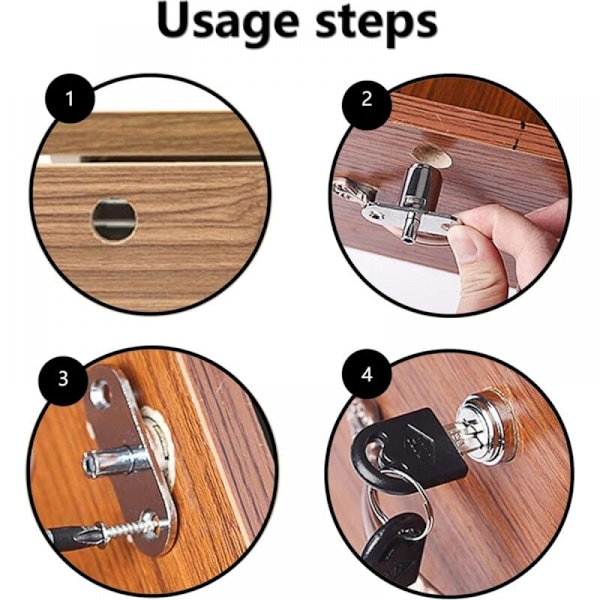 Usage steps

1

2

3

4