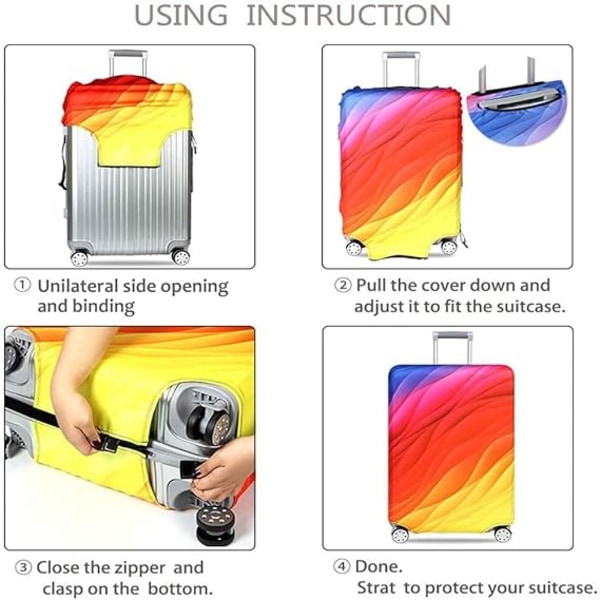 USING INSTRUCTION

① Unilateral side opening and binding

② Pull the cover down and adjust it to fit the suitcase.

③ Close the zipper and clasp on the bottom.

④ Done. Strat to protect your suitcase.