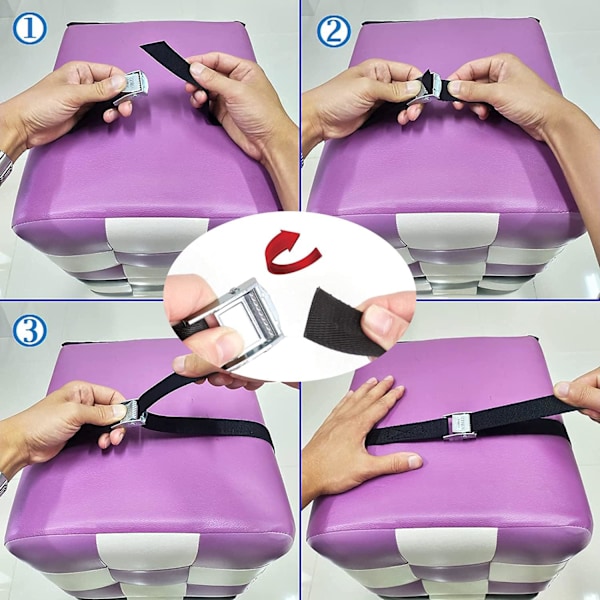 ①

②

③