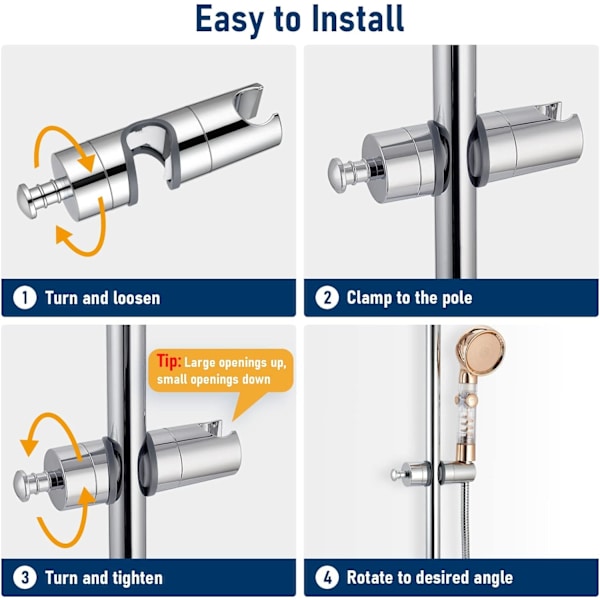 Easy to Install

1 Turn and loosen

2 Clamp to the pole

Tip: Large openings up, small openings down

3 Turn and tighten

4 Rotate to desired angle