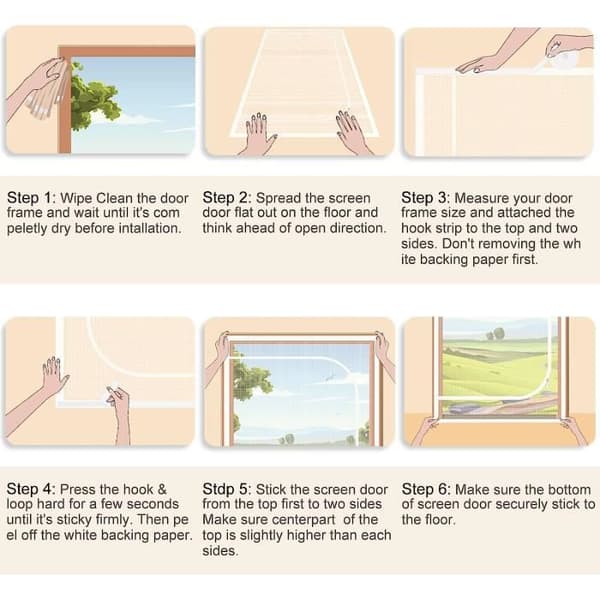 Step 1: Wipe Clean the door frame and wait until it's com peletly dry before intallation.

Step 2: Spread the screen door flat out on the floor and think ahead of open direction.

Step 3: Measure your door frame size and attached the hook strip to the top and two sides. Don't removing the wh ite backing paper first.

Step 4: Press the hook & loop hard for a few seconds until it's sticky firmly. Then pe el off the white backing paper.

Stdp 5: Stick the screen door from the top first to two sides Make sure centerpart of the top is slightly higher than each sides.

Step 6: Make sure the bottom of screen door securely stick to the floor.