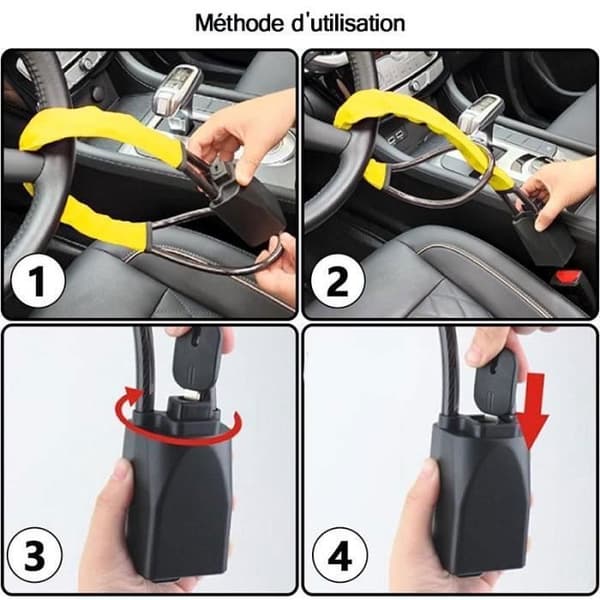 Méthode d'utilisation

1

2

3

4