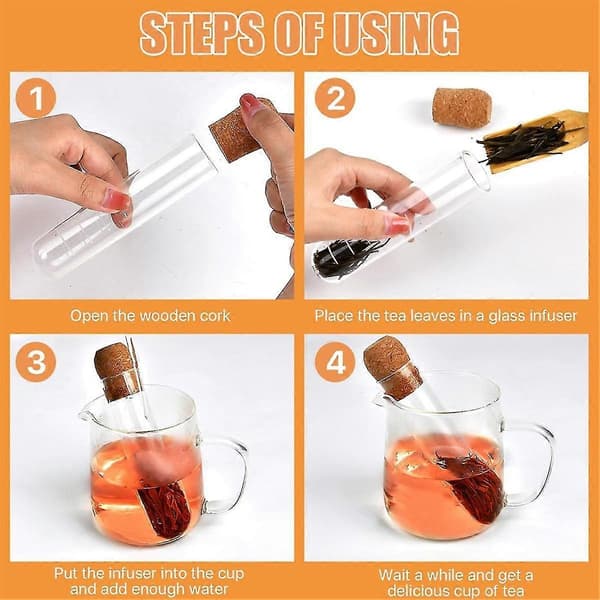 STEPS OF USING

1

Open the wooden cork

2

Place the tea leaves in a glass infuser

3

Put the infuser into the cup and add enough water

4

Wait a while and get a delicious cup of tea