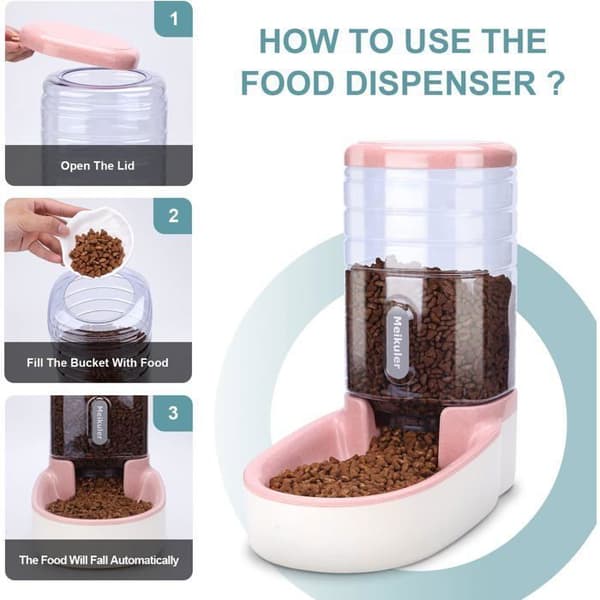 HOW TO USE THE FOOD DISPENSER ?

1

Open The Lid

2

Fill The Bucket With Food

3

Meikuler

The Food Will Fall Automatically

Meikuler