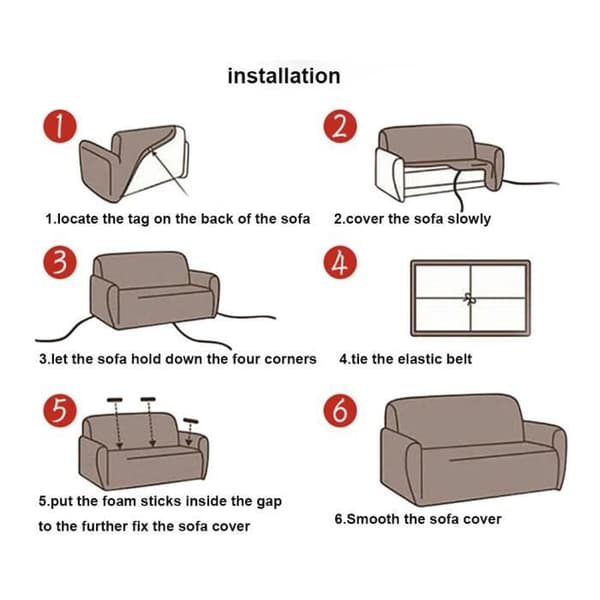 installation

1

1.locate the tag on the back of the sofa

2

2.cover the sofa slowly

3

3.let the sofa hold down the four corners

4

4.tie the elastic belt

5

5.put the foam sticks inside the gap to the further fix the sofa cover

6

6.Smooth the sofa cover