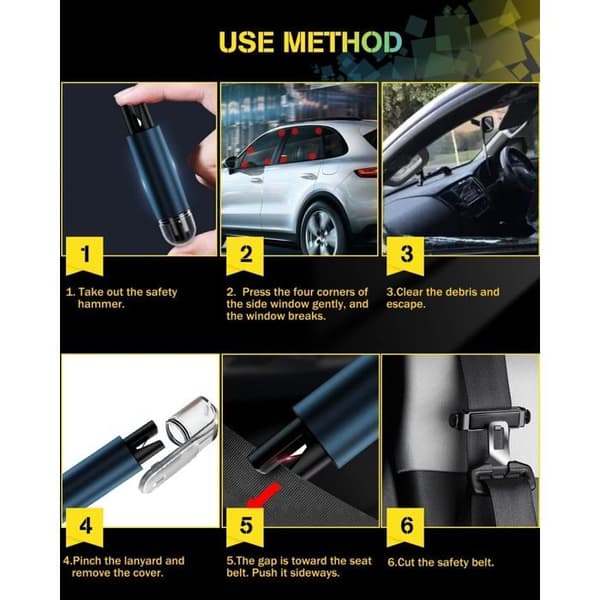 USE METHOD

1

1. Take out the safety hammer.

2

2. Press the four corners of the side window gently, and the window breaks.

3

3.Clear the debris and escape.

4

4.Pinch the lanyard and remove the cover.

5

5.The gap is toward the seat belt. Push it sideways.

6

6.Cut the safety belt.