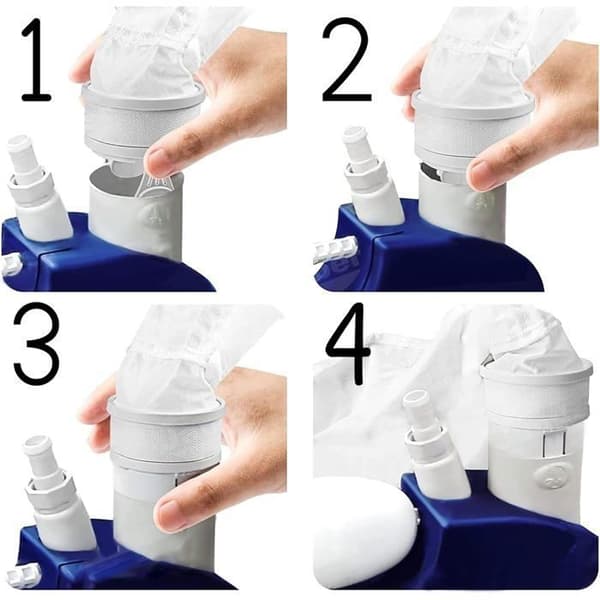 1

2

3

4