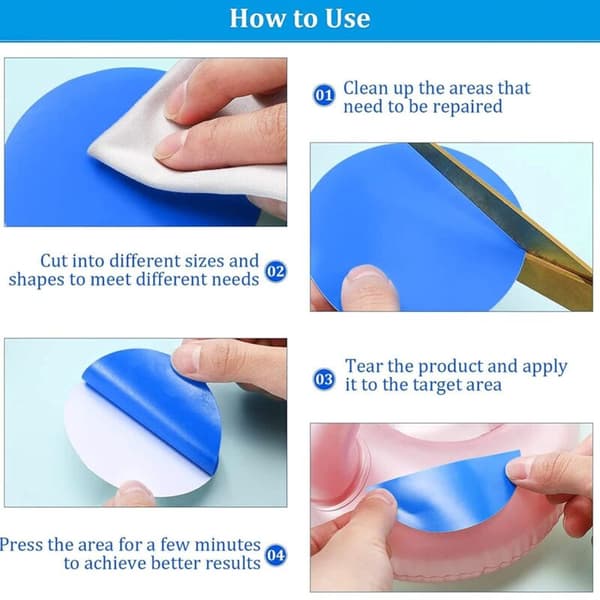 How to Use

01 Clean up the areas that need to be repaired

Cut into different sizes and shapes to meet different needs 02

03 Tear the product and apply it to the target area

Press the area for a few minutes to achieve better results 04