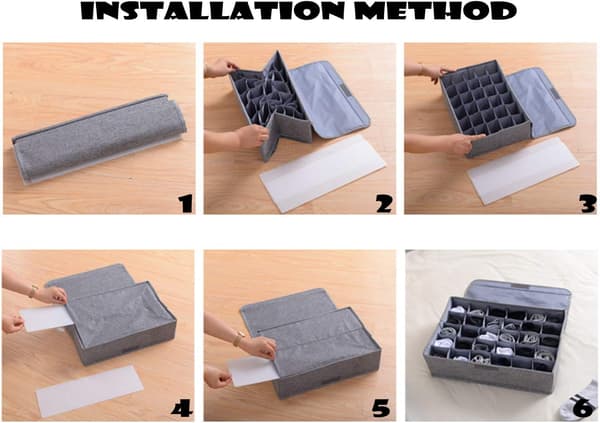 INSTALLATION METHOD

1

2

3

4

5

6