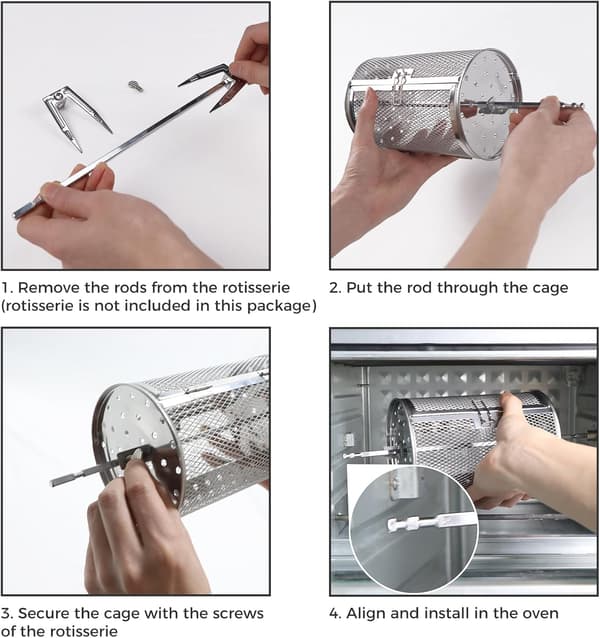 1. Remove the rods from the rotisserie (rotisserie is not included in this package)

2. Put the rod through the cage

3. Secure the cage with the screws of the rotisserie

4. Align and install in the oven