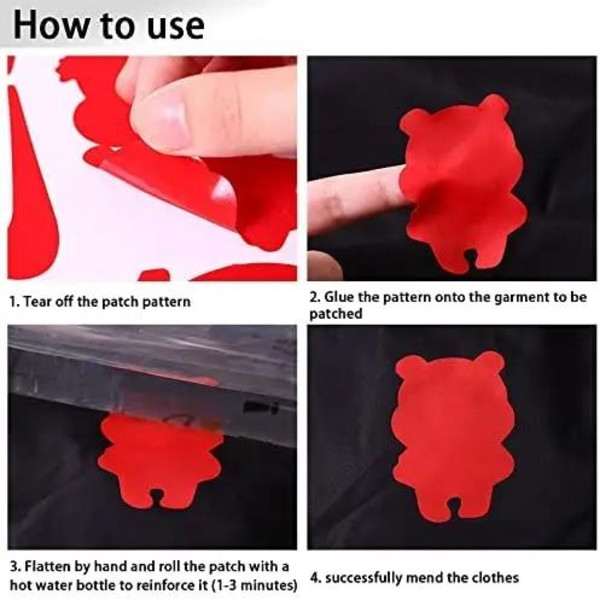 How to use

1. Tear off the patch pattern

2. Glue the pattern onto the garment to be patched

3. Flatten by hand and roll the patch with a hot water bottle to reinforce it (1-3 minutes)

4. successfully mend the clothes