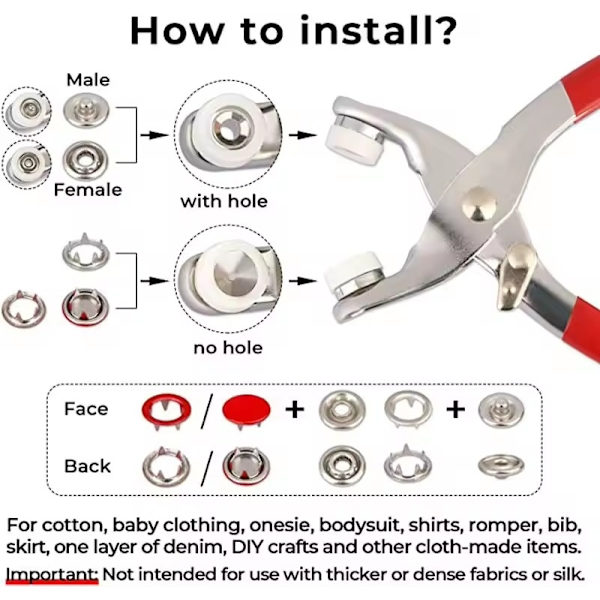 How to install?

Male

Female

with hole

no hole

Face / + +

Back /

For cotton, baby clothing, onesie, bodysuit, shirts, romper, bib, skirt, one layer of denim, DIY crafts and other cloth-made items.

Important: Not intended for use with thicker or dense fabrics or silk.