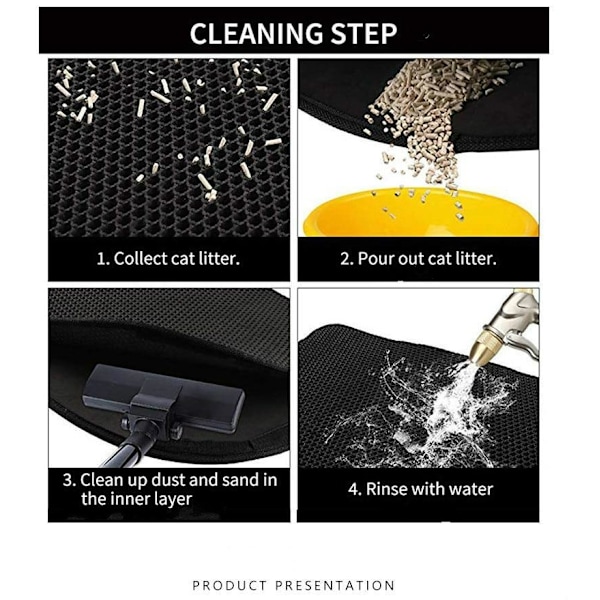 CLEANING STEP

1. Collect cat litter.

2. Pour out cat litter.

3. Clean up dust and sand in the inner layer

4. Rinse with water

PRODUCT PRESENTATION