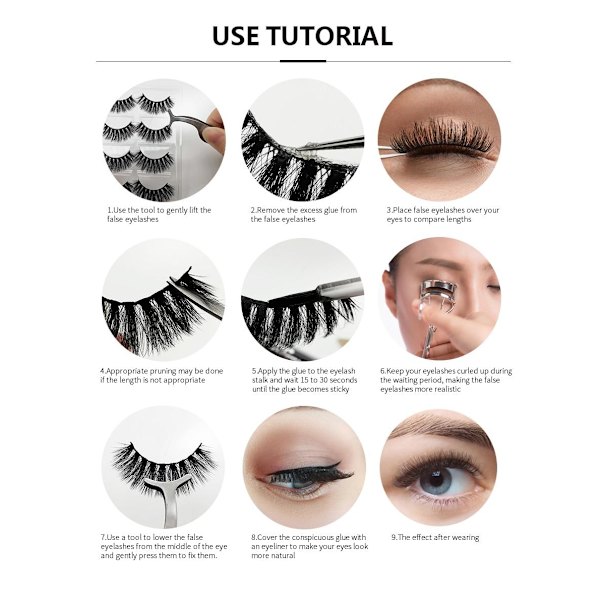 USE TUTORIAL

1.Use the tool to gently lift the false eyelashes

2.Remove the excess glue from the false eyelashes

3.Place false eyelashes over your eyes to compare lengths

4.Appropriate pruning may be done if the length is not appropriate

5.Apply the glue to the eyelash stalk and wait 15 to 30 seconds until the glue becomes sticky

6.Keep your eyelashes curled up during the waiting period, making the false eyelashes more realistic

7.Use a tool to lower the false eyelashes from the middle of the eye and gently press them to fix them.

8.Cover the conspicuous glue with an eyeliner to make your eyes look more natural

9.The effect after wearing