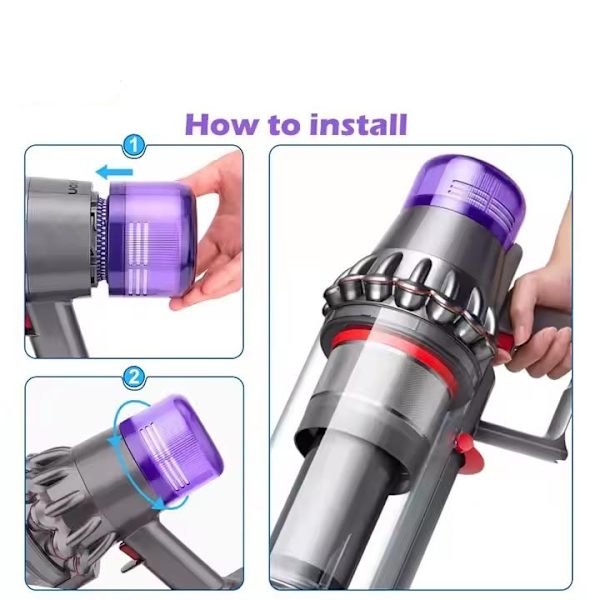 How to install

1

2