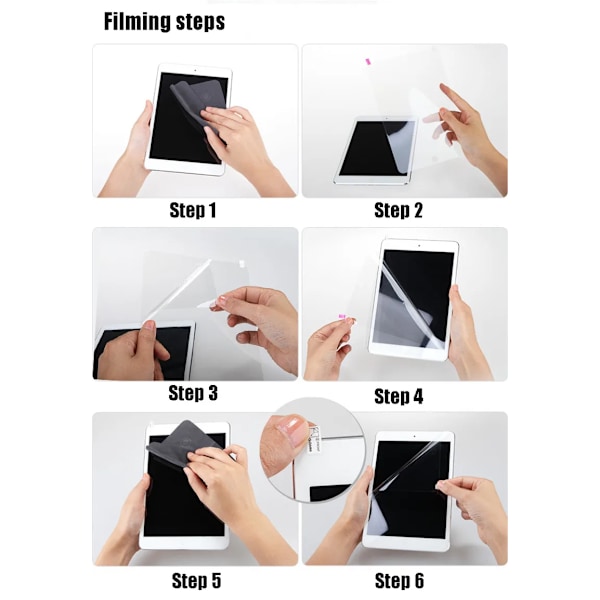 Filming steps

Step 1

Step 2

Step 3

Step 4

Step 5

Step 6