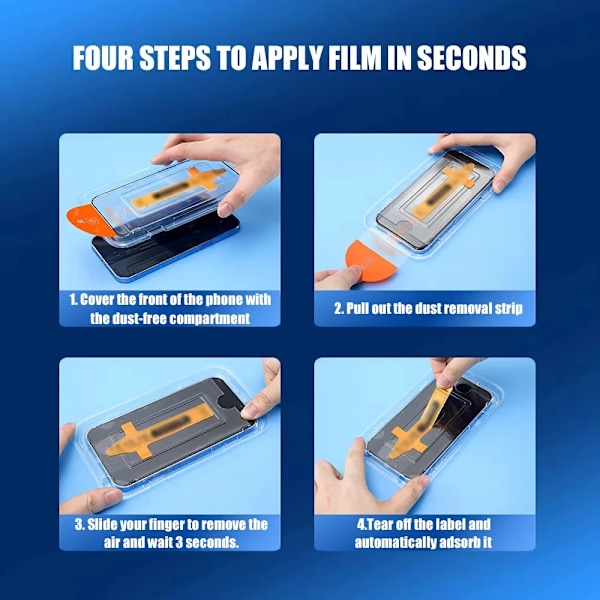 FOUR STEPS TO APPLY FILM IN SECONDS

1. Cover the front of the phone with the dust-free compartment

2. Pull out the dust removal strip

3. Slide your finger to remove the air and wait 3 seconds.

4.Tear off the label and automatically adsorb it