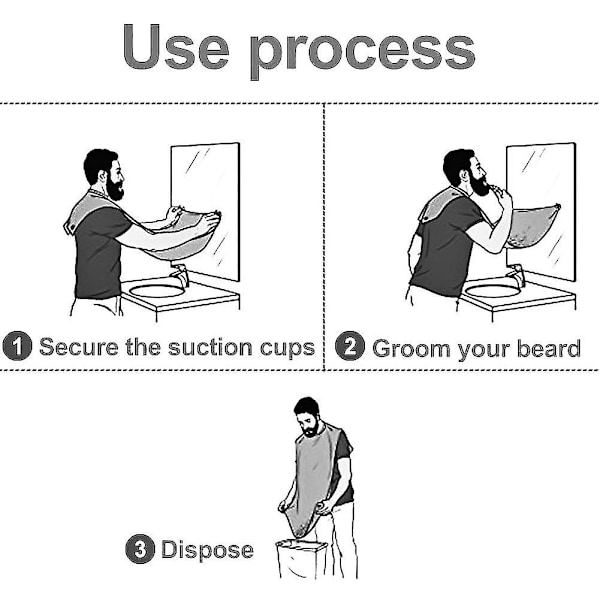 Use process

1 Secure the suction cups

2 Groom your beard

3 Dispose