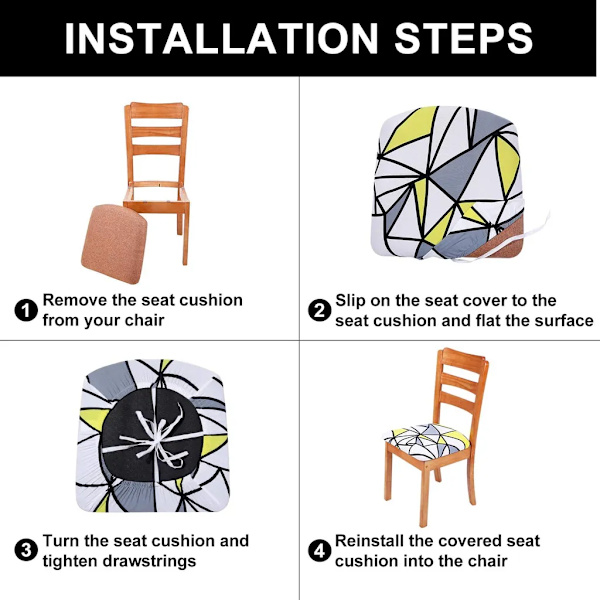 INSTALLATION STEPS

1 Remove the seat cushion from your chair

2 Slip on the seat cover to the seat cushion and flat the surface

3 Turn the seat cushion and tighten drawstrings

4 Reinstall the covered seat cushion into the chair